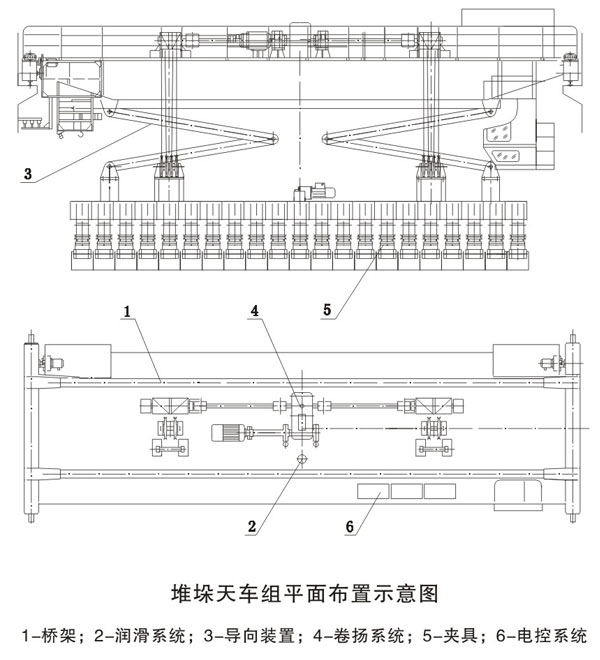 3

5

1

4

2

6

堆垛天车组平面布置示意图

1-桥架；2-润滑系统；3-导向装置；4-卷扬系统；5-夹具；6-电控系统